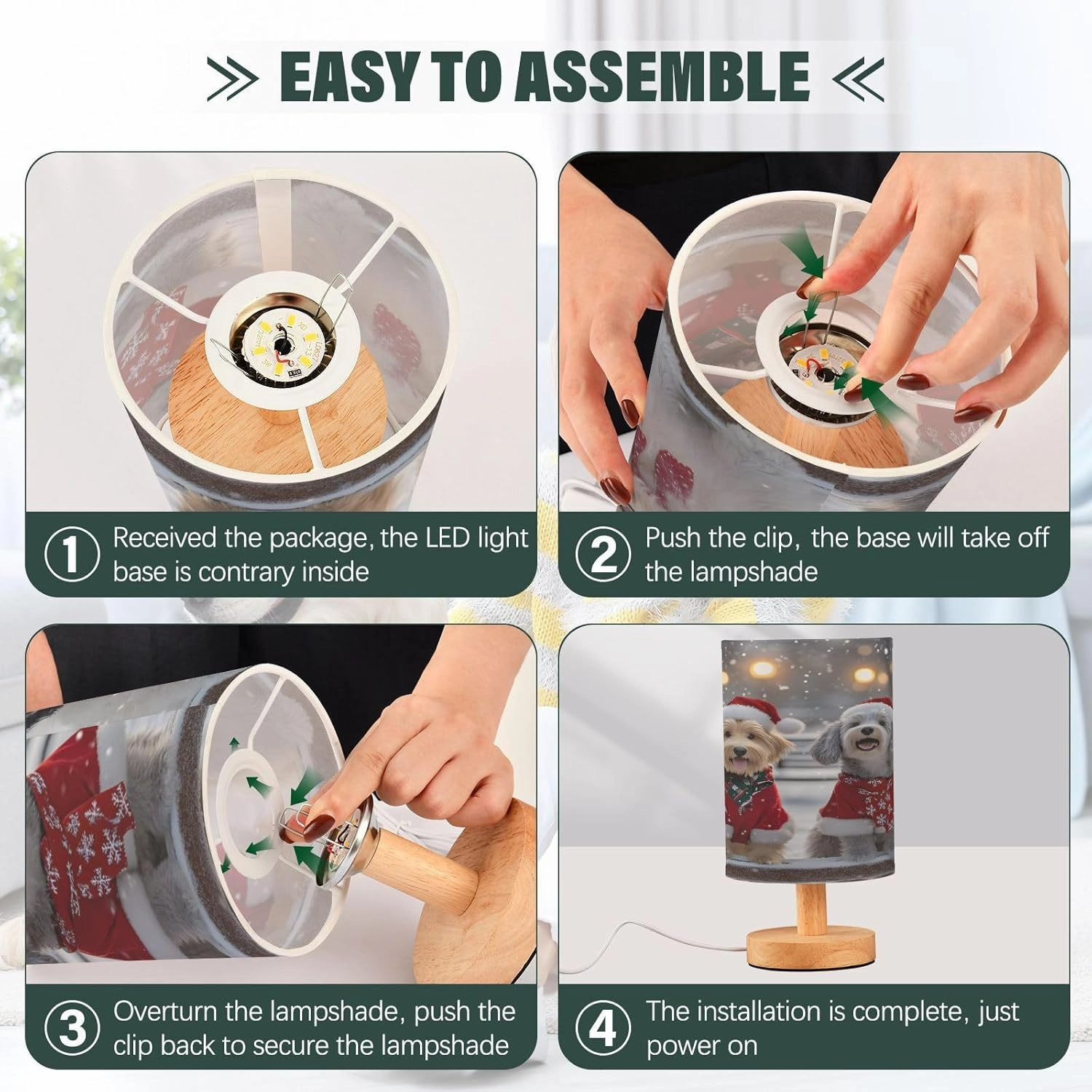 EASY TO ASSEMBLE

1 Received the package, the LED light base is contrary inside

2 Push the clip, the base will take off the lampshade

3 Overturn the lampshade, push the clip back to secure the lampshade

4 The installation is complete, just power on