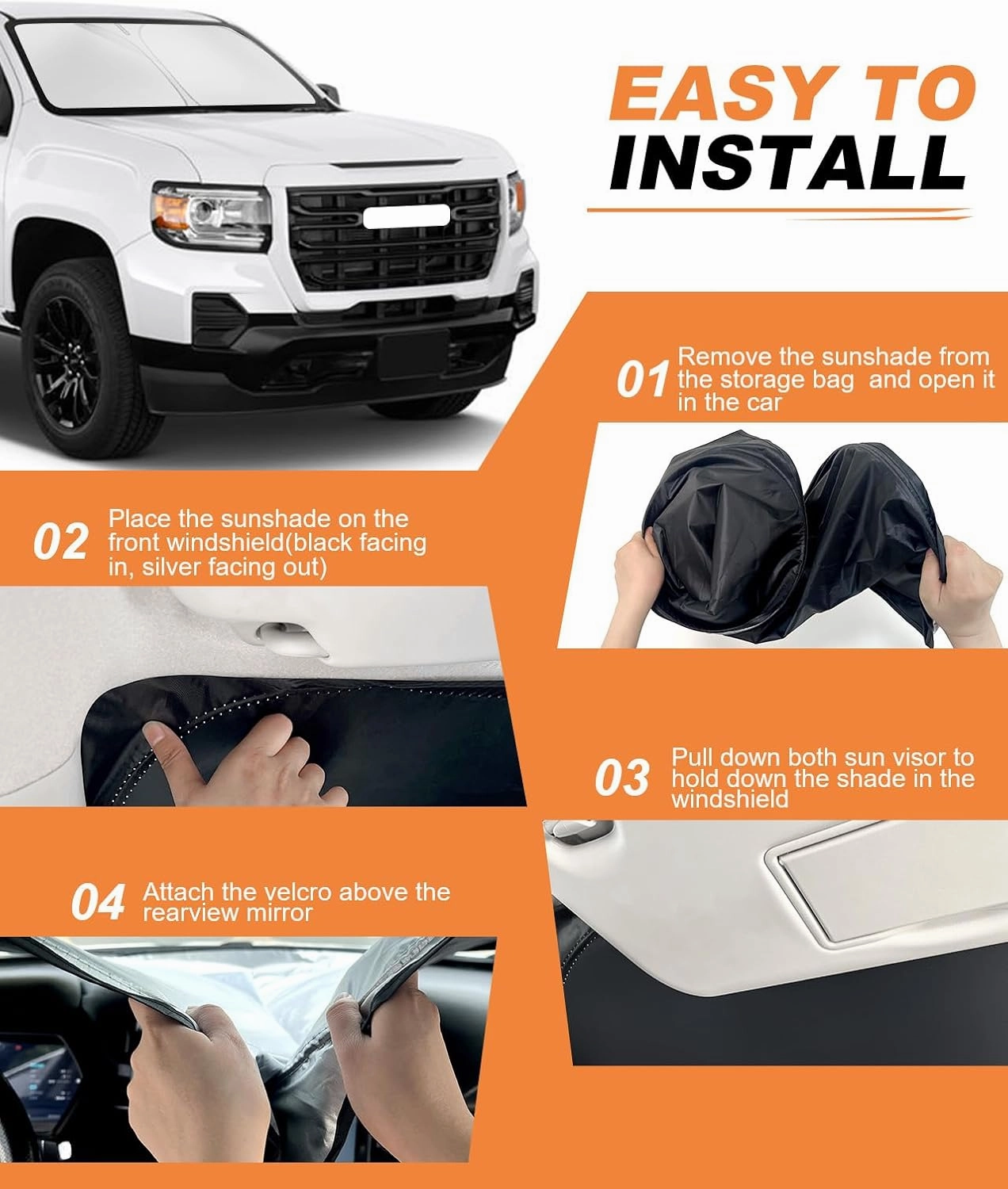 EASY TO INSTALL

01 Remove the sunshade from the storage bag  and open it in the car

02 Place the sunshade on the front windshield(black facing in, silver facing out)

03 Pull down both sun visor to hold down the shade in the windshield

04 Attach the velcro above the rearview mirror