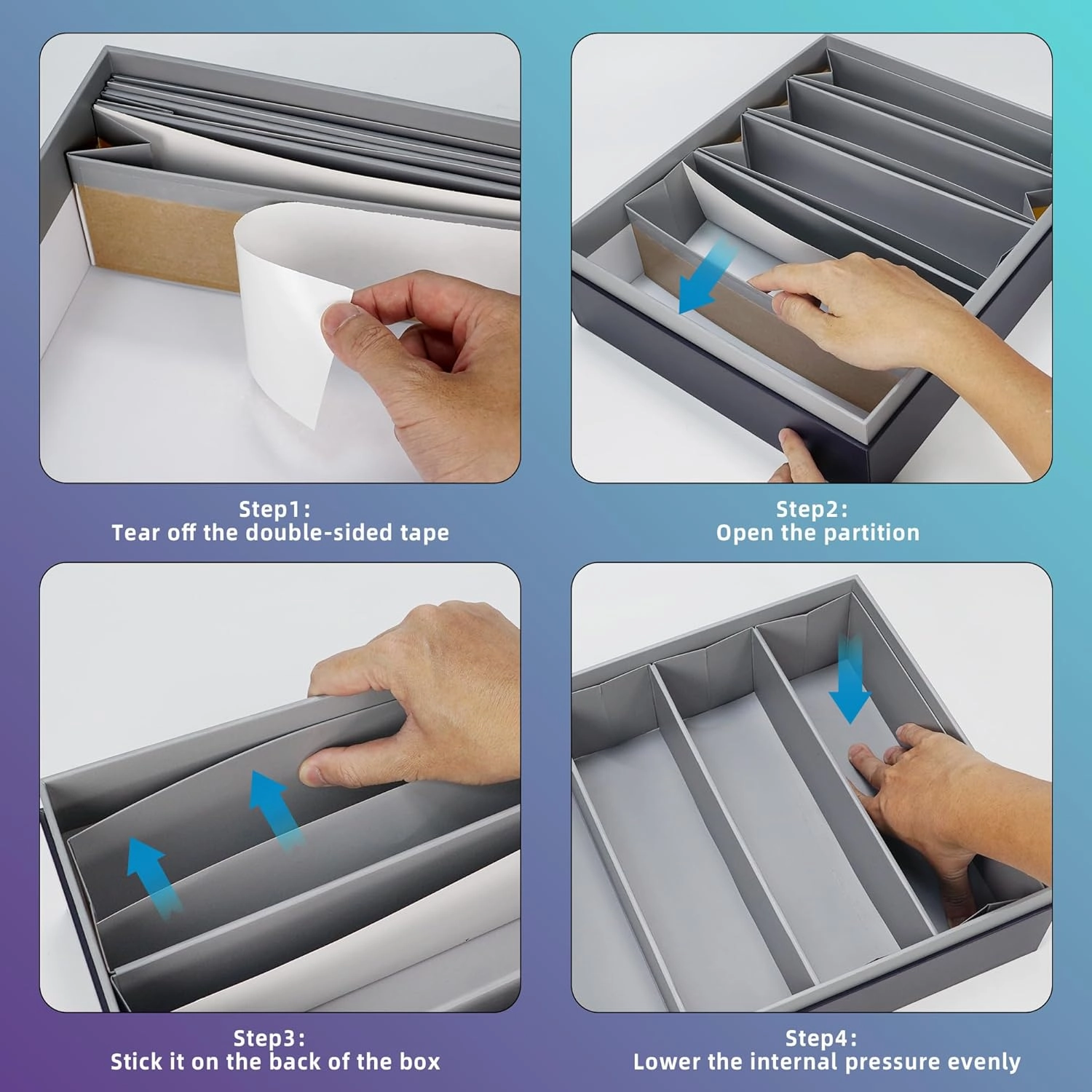 Step1:
Tear off the double-sided tape

Step2:
Open the partition

Step3:
Stick it on the back of the box

Step4:
Lower the internal pressure evenly